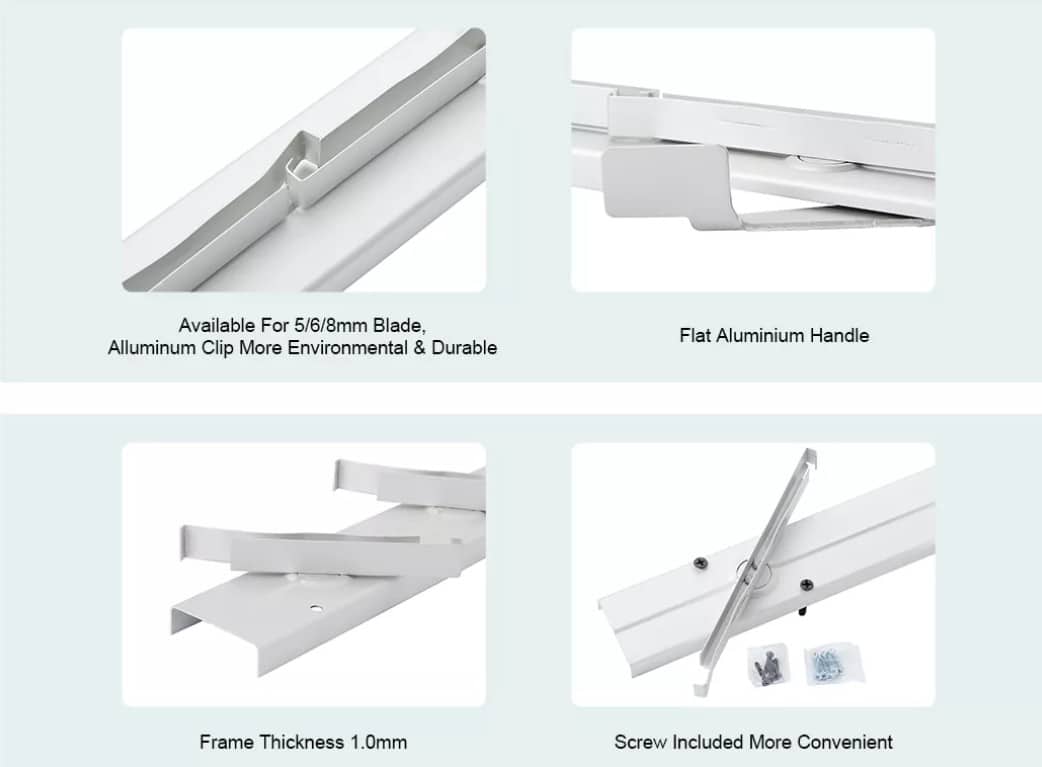 Available For 5/6/8mm Blade,
Alluminum Clip More Environmental & Durable

Flat Aluminium Handle

Frame Thickness 1.0mm

Screw Included More Convenient